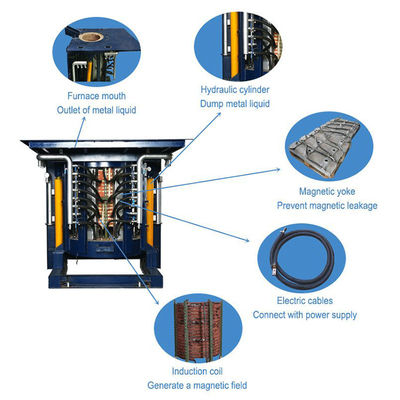 Furnace mouth
Outlet of metal liquid

Hydraulic cylinder
Dump metal liquid

Magnetic yoke
Prevent magnetic leakage

Electric cables
Connect with power supply

Induction coil
Generate a magnetic field